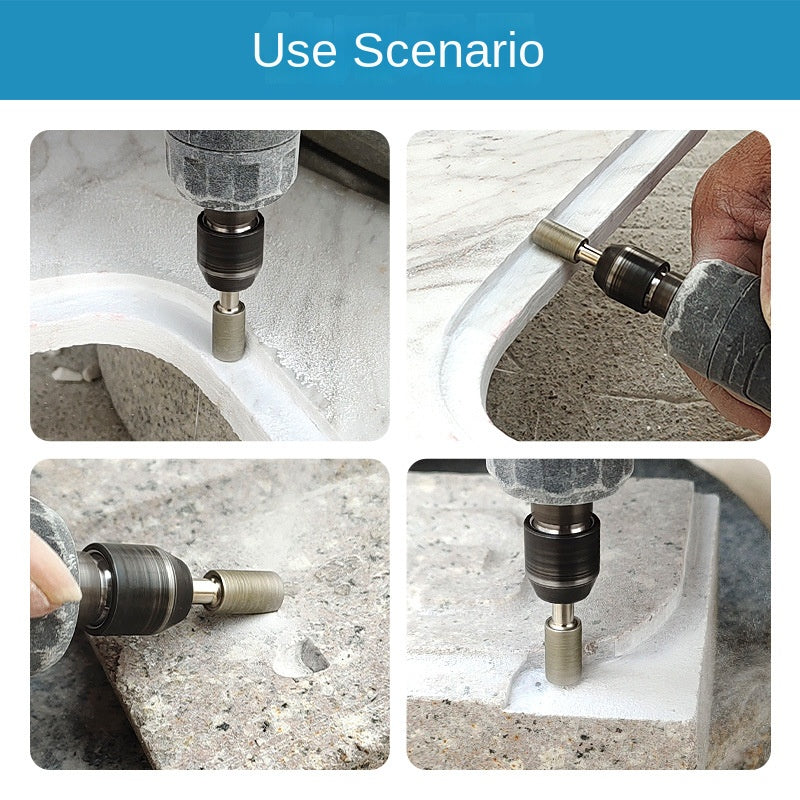 Use Scenario